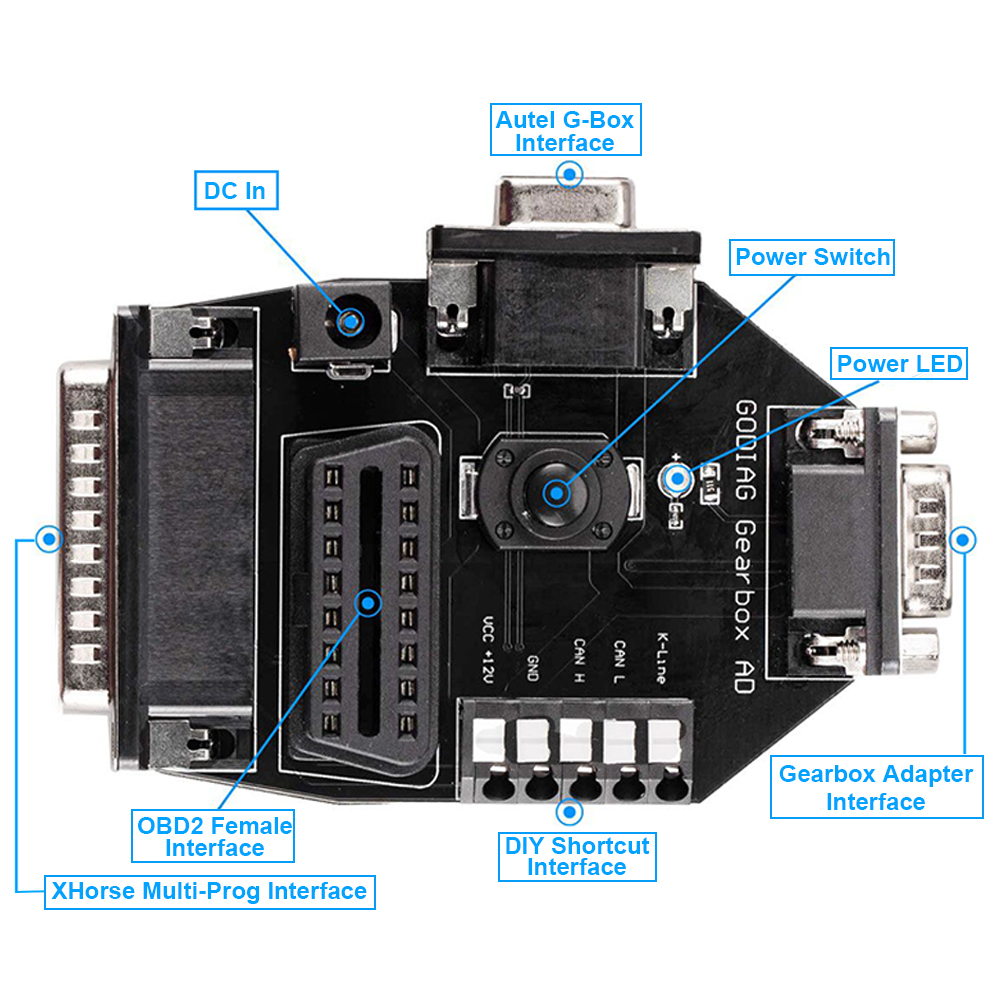 Autel G-Box Interface

DC In

Power Switch

Power LED

GODIAG Gearbox AD

VCC +12V
GND
CAN H
CAN L
K-Line

Gearbox Adapter Interface

OBD2 Female Interface

DIY Shortcut Interface

XHorse Multi-Prog Interface