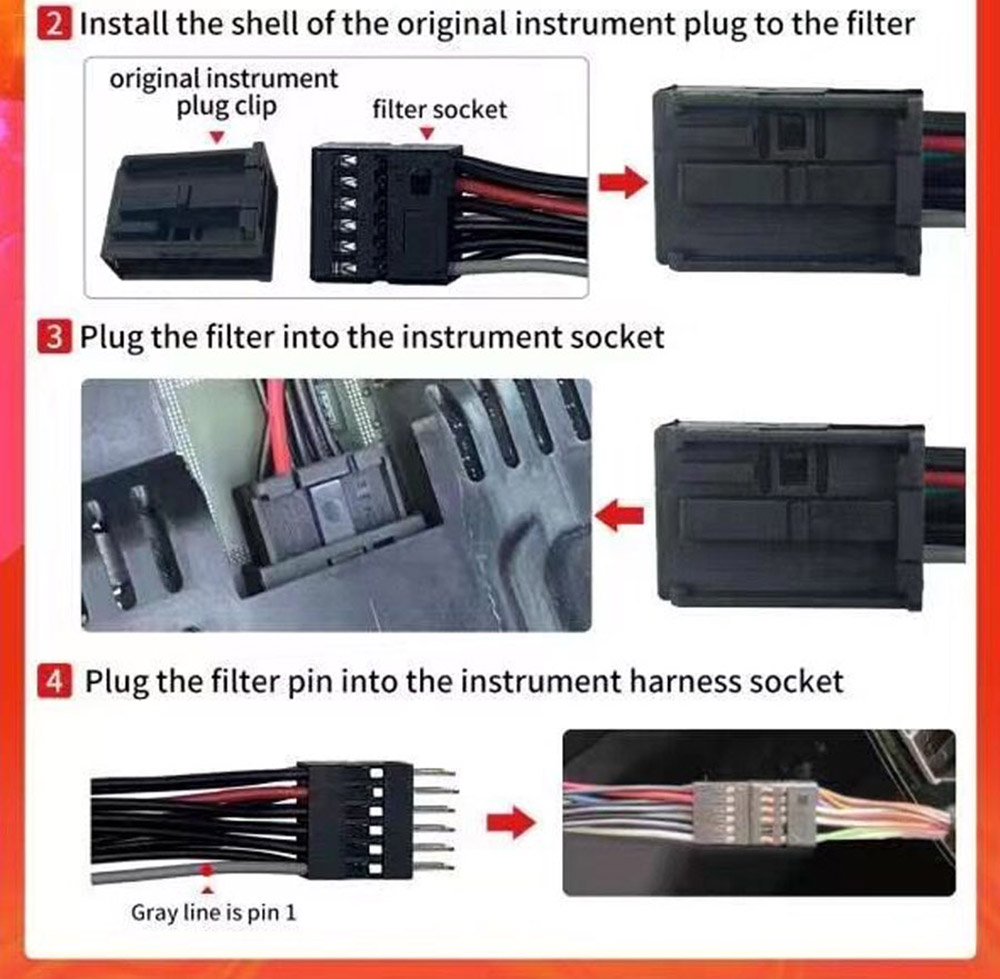 2 Install the shell of the original instrument plug to the filter

original instrument plug clip

filter socket

3 Plug the filter into the instrument socket

4 Plug the filter pin into the instrument harness socket

Gray line is pin 1