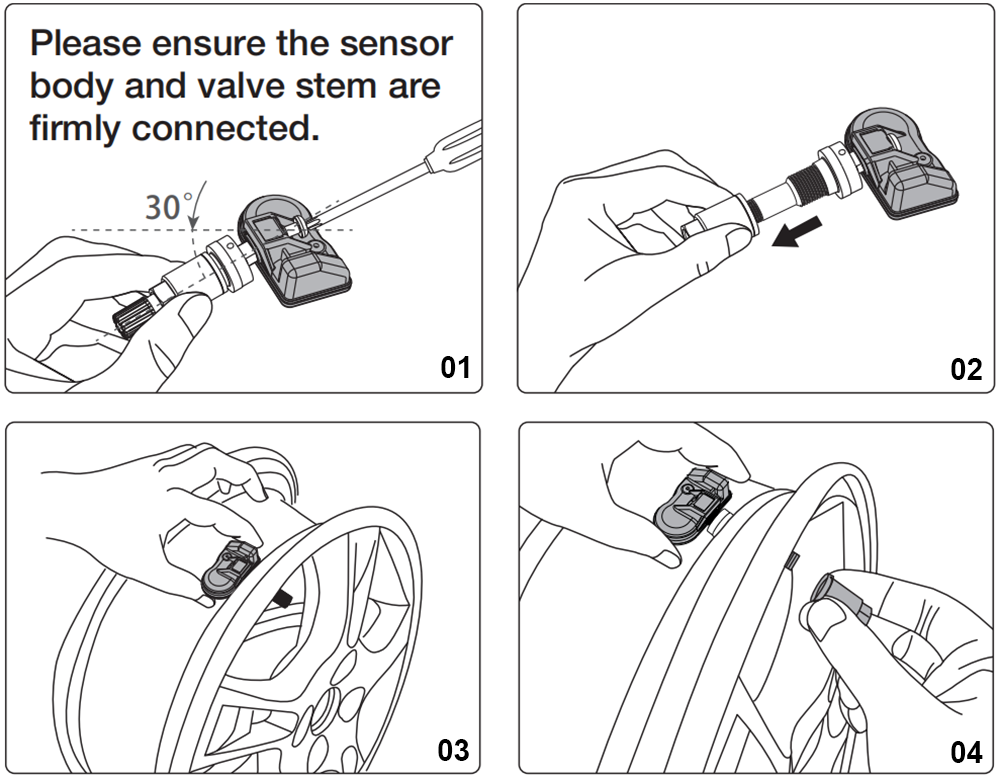 Please ensure the sensor body and valve stem are firmly connected.

30°

01

02

03

04